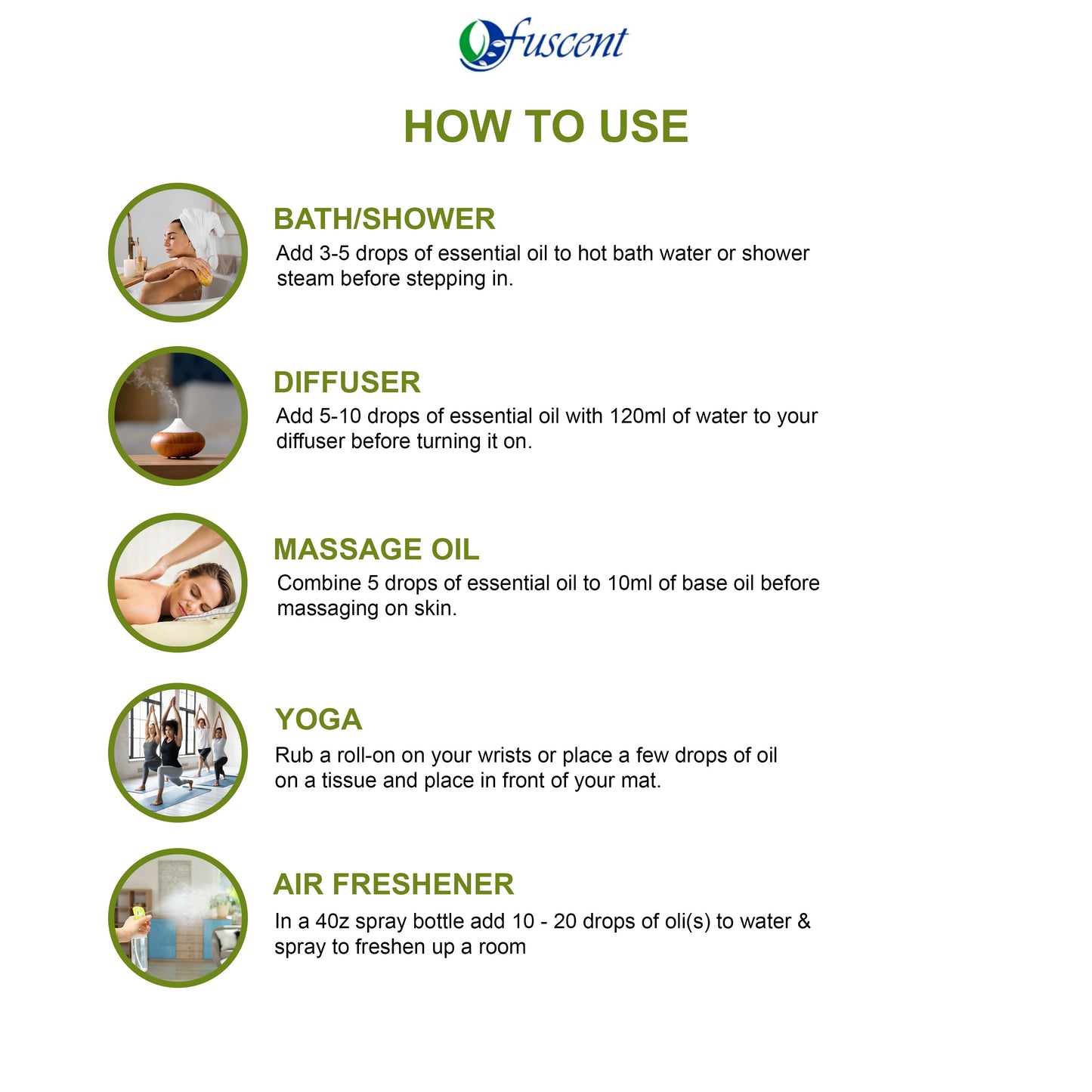 Ofuscent

HOW TO USE

BATH/SHOWER
Add 3-5 drops of essential oil to hot bath water or shower steam before stepping in.

DIFFUSER
Add 5-10 drops of essential oil with 120ml of water to your diffuser before turning it on.

MASSAGE OIL
Combine 5 drops of essential oil to 10ml of base oil before massaging on skin.

YOGA
Rub a roll-on on your wrists or place a few drops of oil on a tissue and place in front of your mat.

AIR FRESHENER
In a 40z spray bottle add 10 - 20 drops of oli(s) to water & spray to freshen up a room