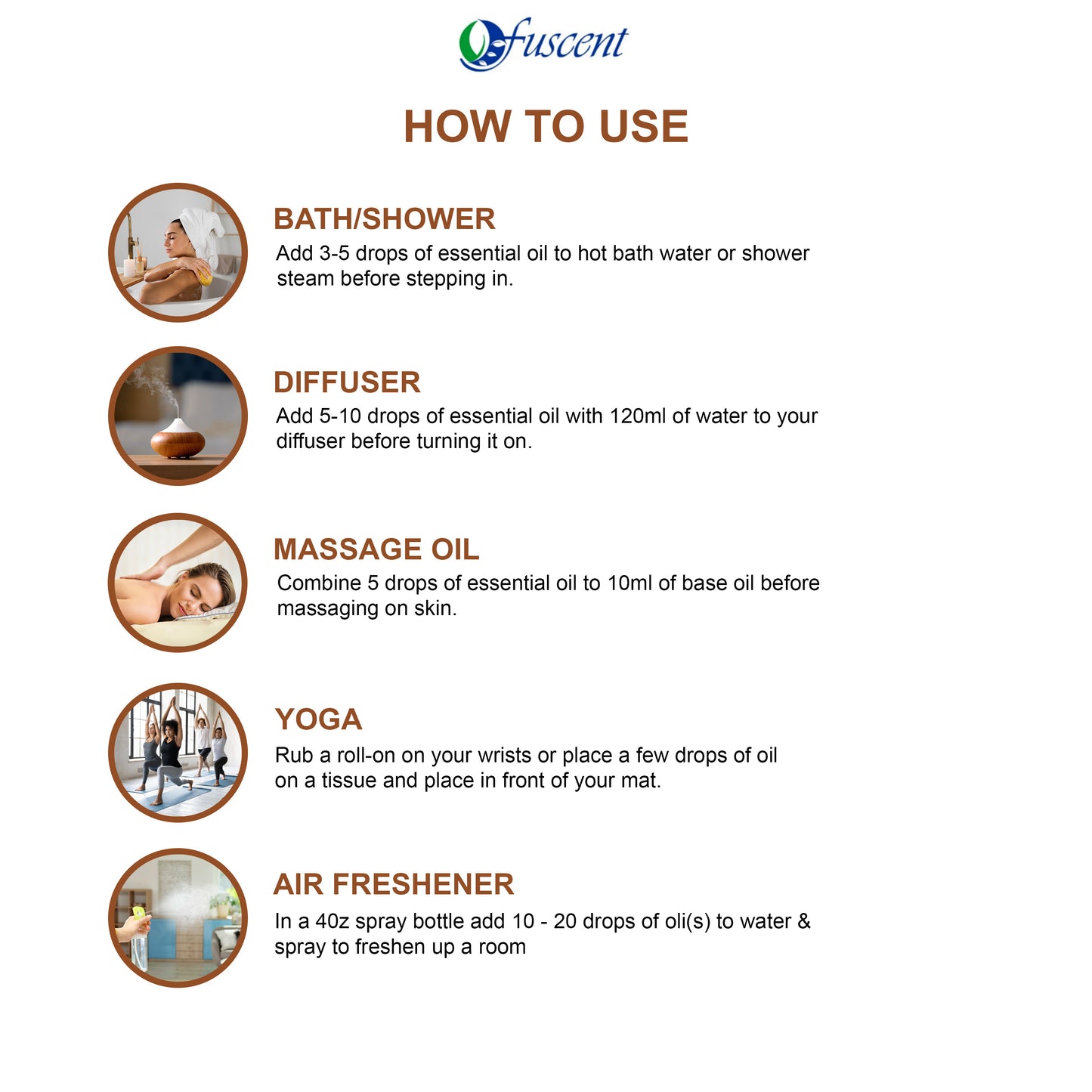 Ofuscent

HOW TO USE

BATH/SHOWER
Add 3-5 drops of essential oil to hot bath water or shower steam before stepping in.

DIFFUSER
Add 5-10 drops of essential oil with 120ml of water to your diffuser before turning it on.

MASSAGE OIL
Combine 5 drops of essential oil to 10ml of base oil before massaging on skin.

YOGA
Rub a roll-on on your wrists or place a few drops of oil on a tissue and place in front of your mat.

AIR FRESHENER
In a 40z spray bottle add 10 - 20 drops of oli(s) to water & spray to freshen up a room