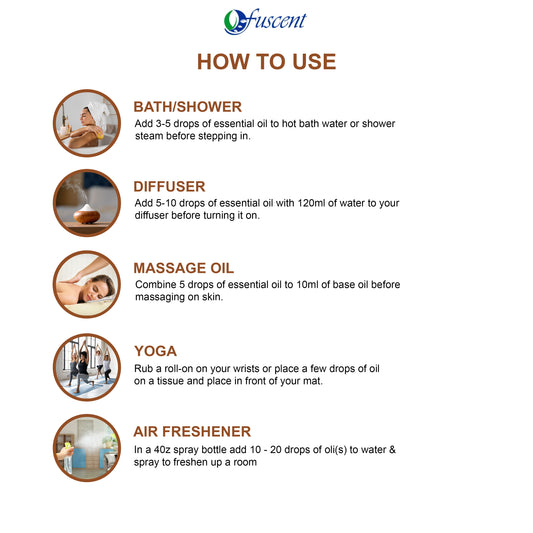 Ofuscent

HOW TO USE

BATH/SHOWER
Add 3-5 drops of essential oil to hot bath water or shower steam before stepping in.

DIFFUSER
Add 5-10 drops of essential oil with 120ml of water to your diffuser before turning it on.

MASSAGE OIL
Combine 5 drops of essential oil to 10ml of base oil before massaging on skin.

YOGA
Rub a roll-on on your wrists or place a few drops of oil on a tissue and place in front of your mat.

AIR FRESHENER
In a 40z spray bottle add 10 - 20 drops of oli(s) to water & spray to freshen up a room