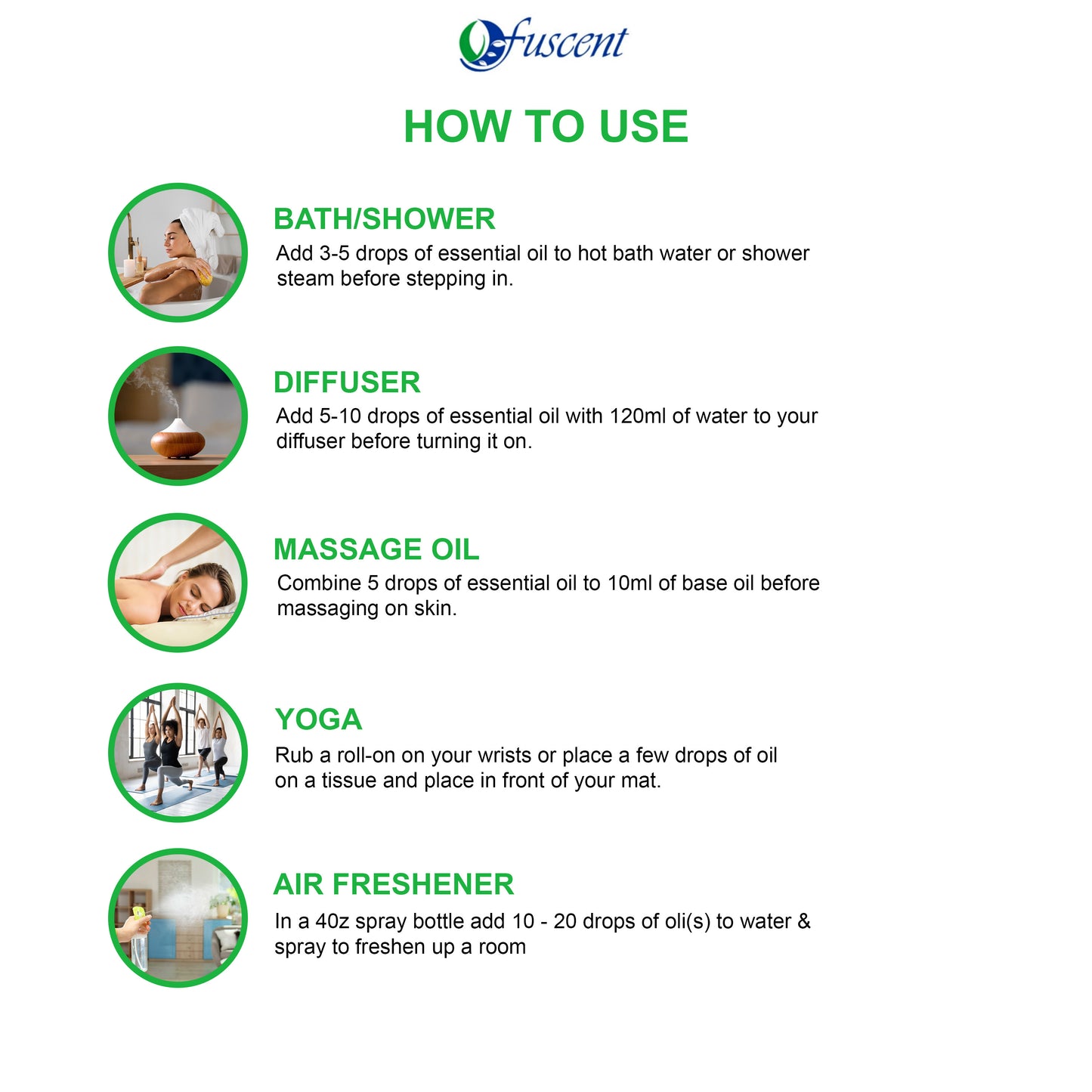 Ofuscent

HOW TO USE

BATH/SHOWER
Add 3-5 drops of essential oil to hot bath water or shower steam before stepping in.

DIFFUSER
Add 5-10 drops of essential oil with 120ml of water to your diffuser before turning it on.

MASSAGE OIL
Combine 5 drops of essential oil to 10ml of base oil before massaging on skin.

YOGA
Rub a roll-on on your wrists or place a few drops of oil on a tissue and place in front of your mat.

AIR FRESHENER
In a 40z spray bottle add 10 - 20 drops of oli(s) to water & spray to freshen up a room