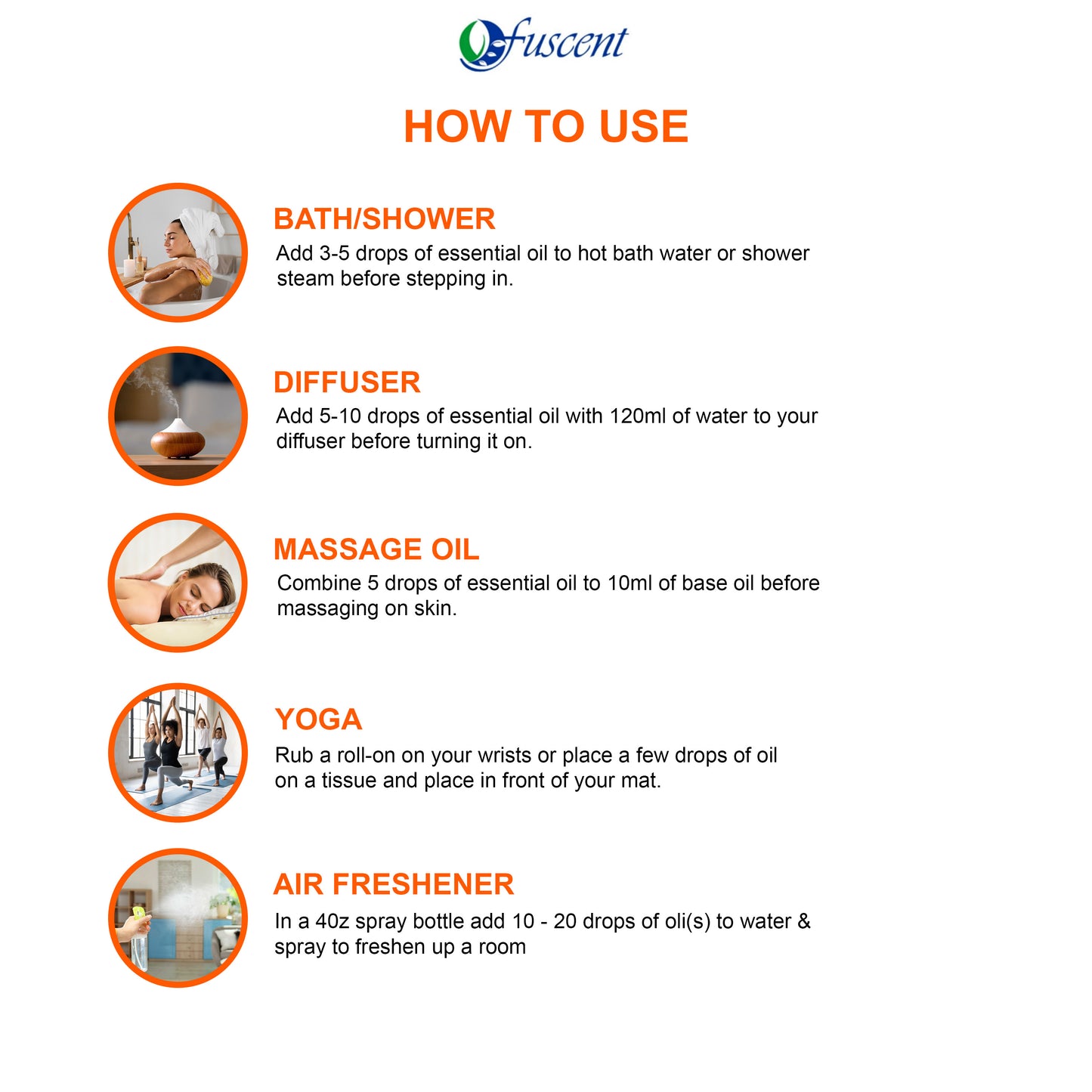 Ofuscent

HOW TO USE

BATH/SHOWER
Add 3-5 drops of essential oil to hot bath water or shower steam before stepping in.

DIFFUSER
Add 5-10 drops of essential oil with 120ml of water to your diffuser before turning it on.

MASSAGE OIL
Combine 5 drops of essential oil to 10ml of base oil before massaging on skin.

YOGA
Rub a roll-on on your wrists or place a few drops of oil on a tissue and place in front of your mat.

AIR FRESHENER
In a 40z spray bottle add 10 - 20 drops of oli(s) to water & spray to freshen up a room